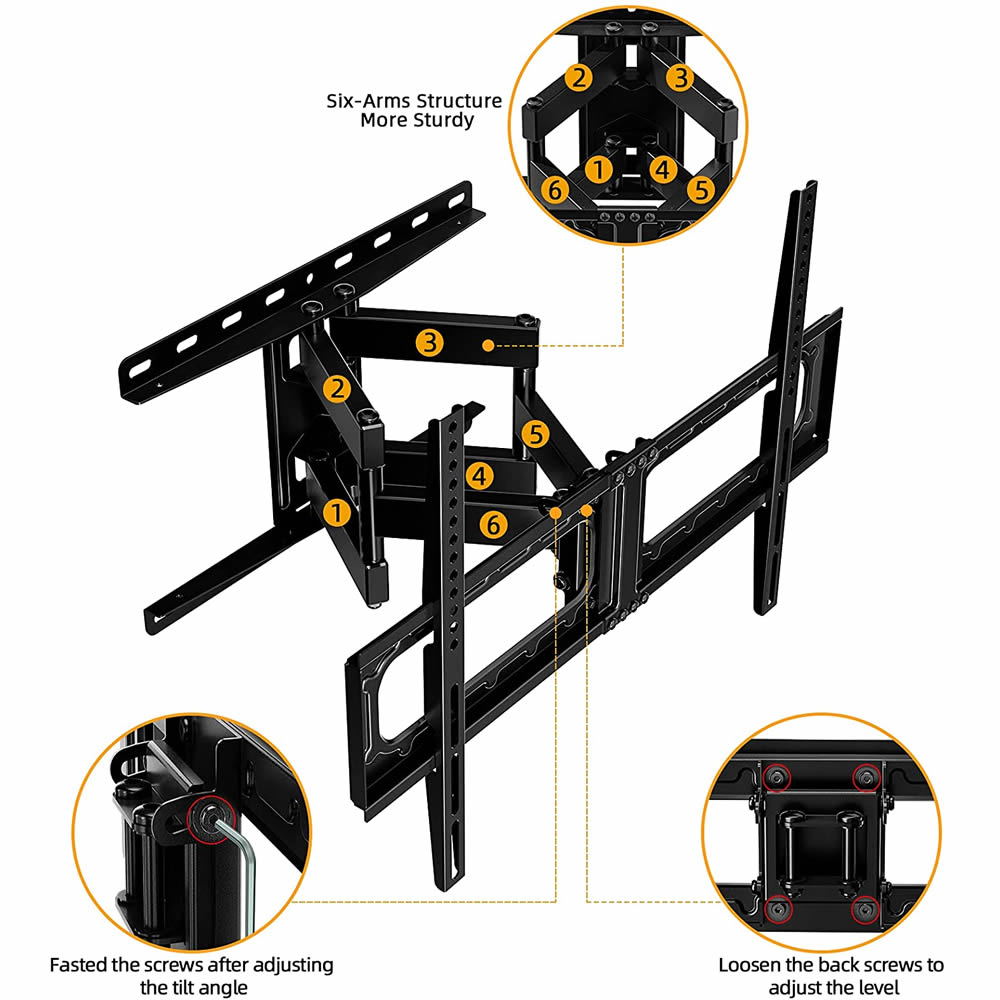 Six-Arms Structure
More Sturdy

2 3
1 4
6 5

3
2
5
4
1
6

Fasted the screws after adjusting the tilt angle

Loosen the back screws to adjust the level